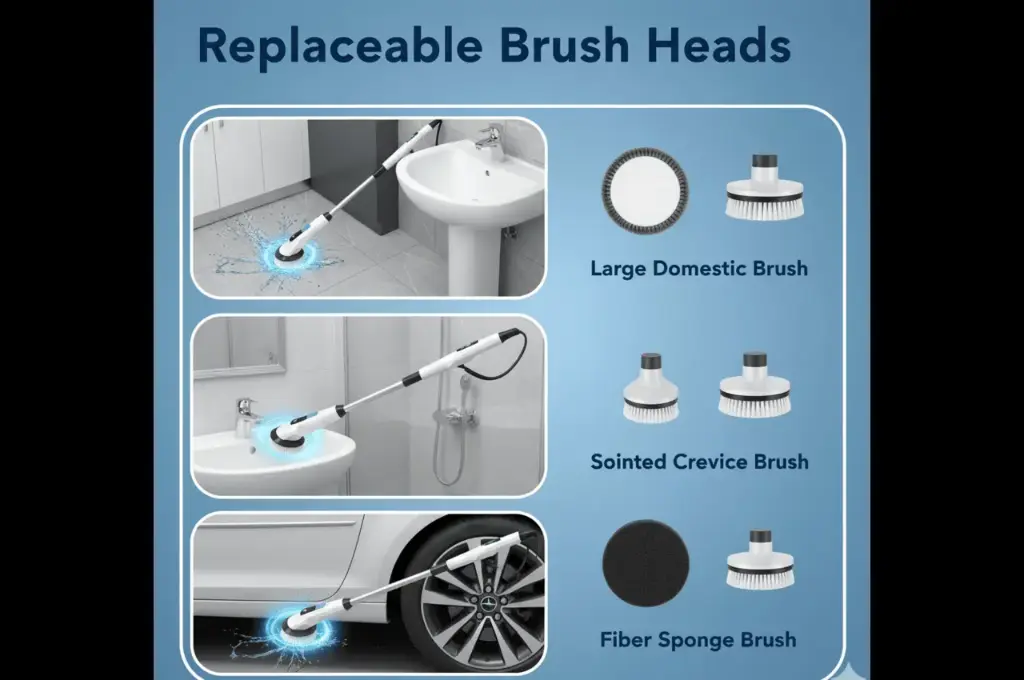 Replaceable Brush Heads

Large Domestic Brush

Sointed Crevice Brush

Fiber Sponge Brush